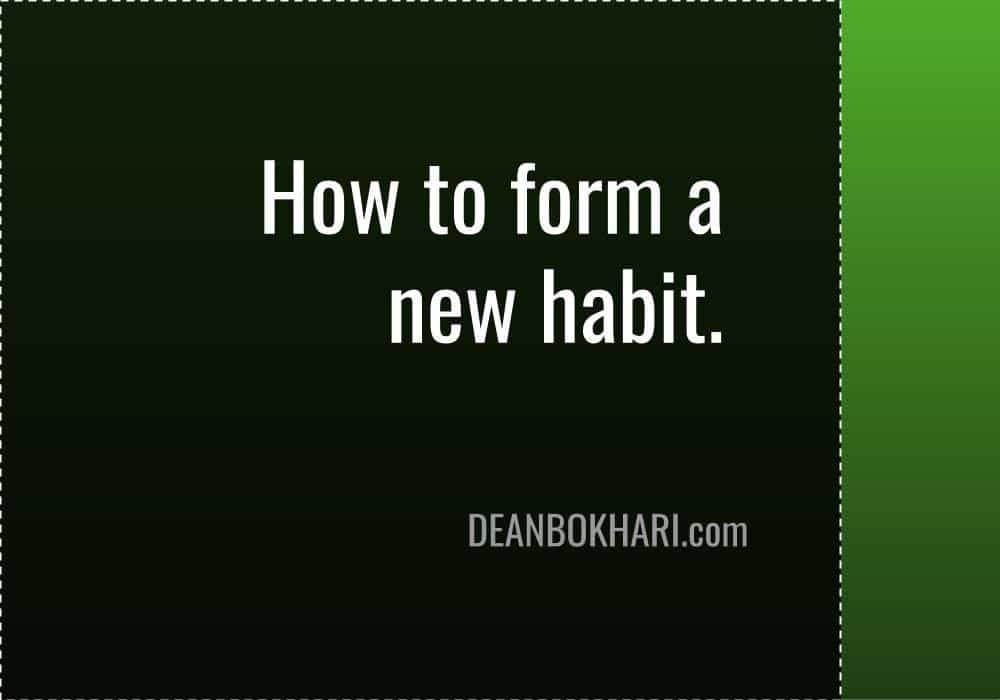 How to form a new habit.

DEANBOKHARI.com